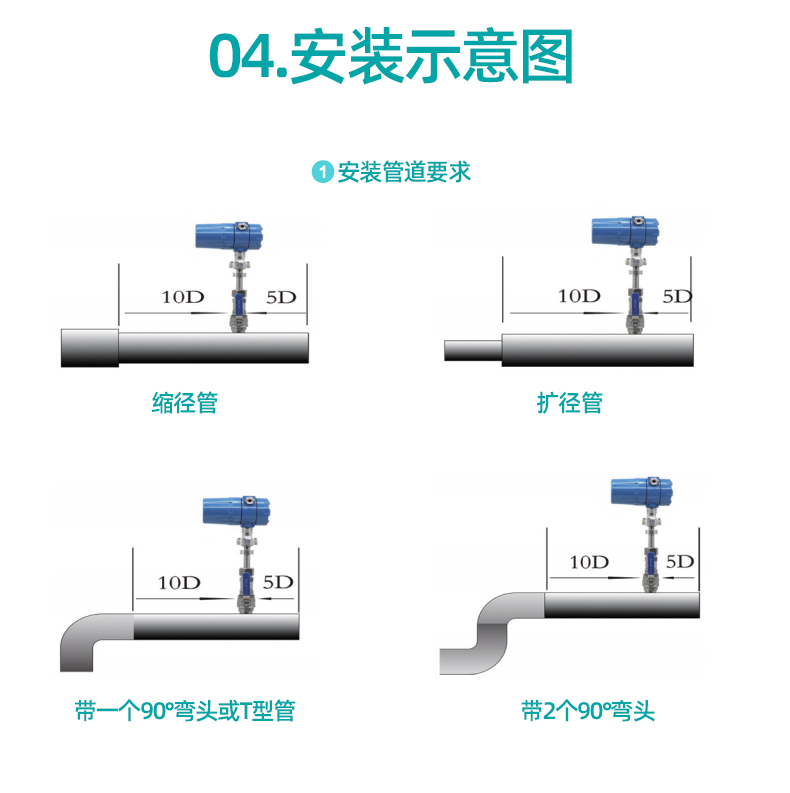 04.安装示意图

1 安装管道要求

10D 5D

缩径管

10D 5D

扩径管

10D 5D

带一个90°弯头或T型管

10D 5D

带2个90°弯头