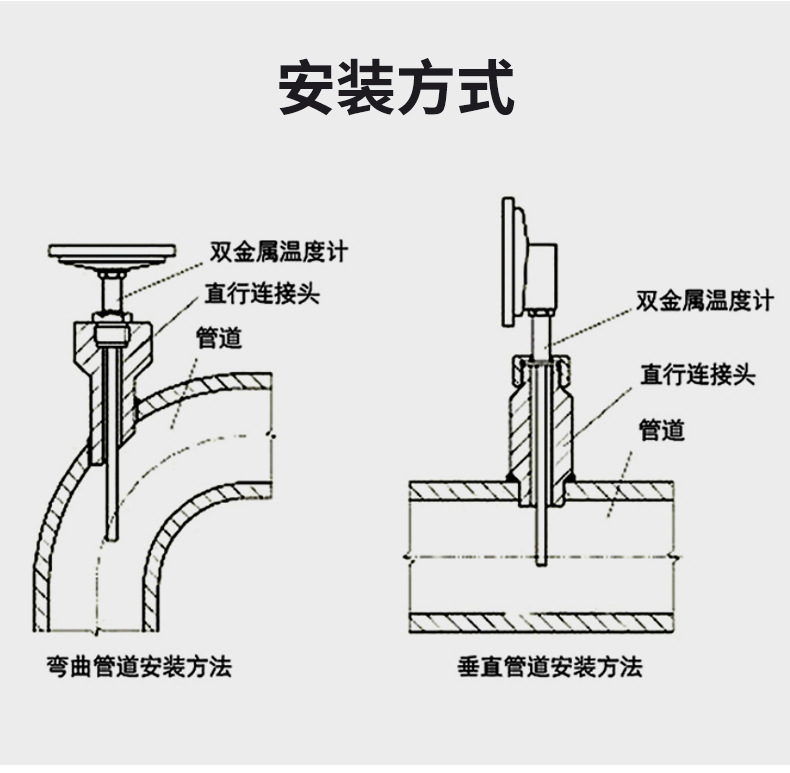 安装方式

双金属温度计
直行连接头
管道

弯曲管道安装方法

双金属温度计
直行连接头
管道

垂直管道安装方法