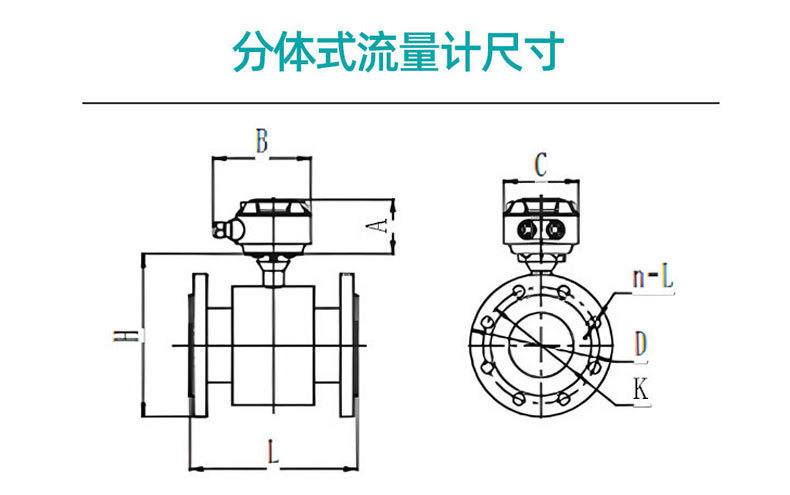 分体式流量计尺寸

B
A
H
L
C
n-L
D
K