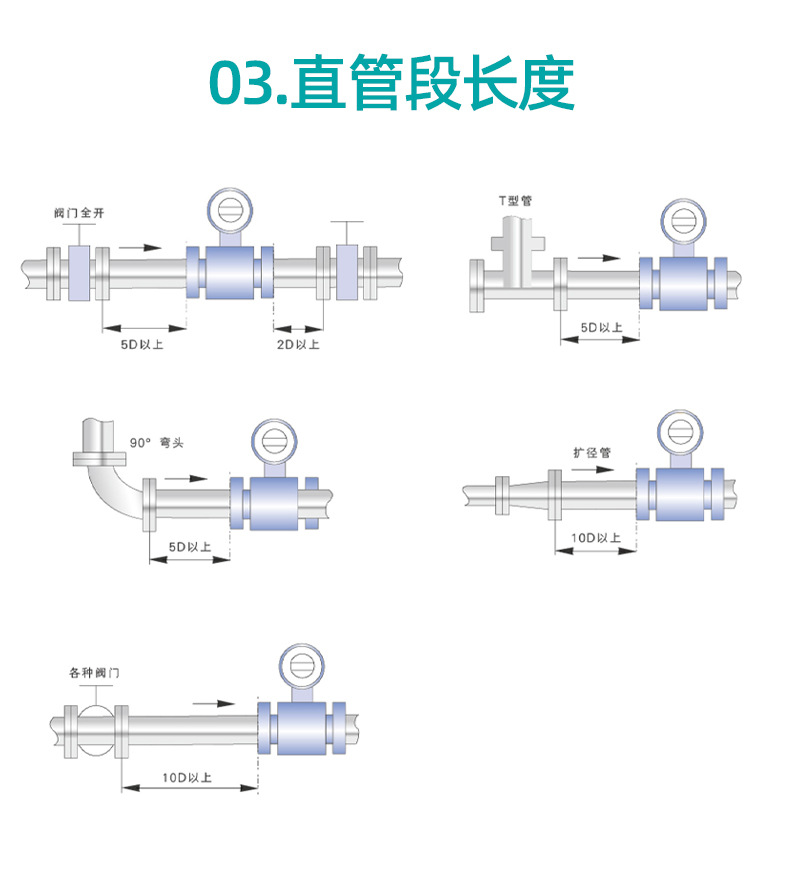 03.直管段长度

阀门全开

5D以上

2D以上

T型管

5D以上

90° 弯头

5D以上

扩径管

10D以上

各种阀门

10D以上